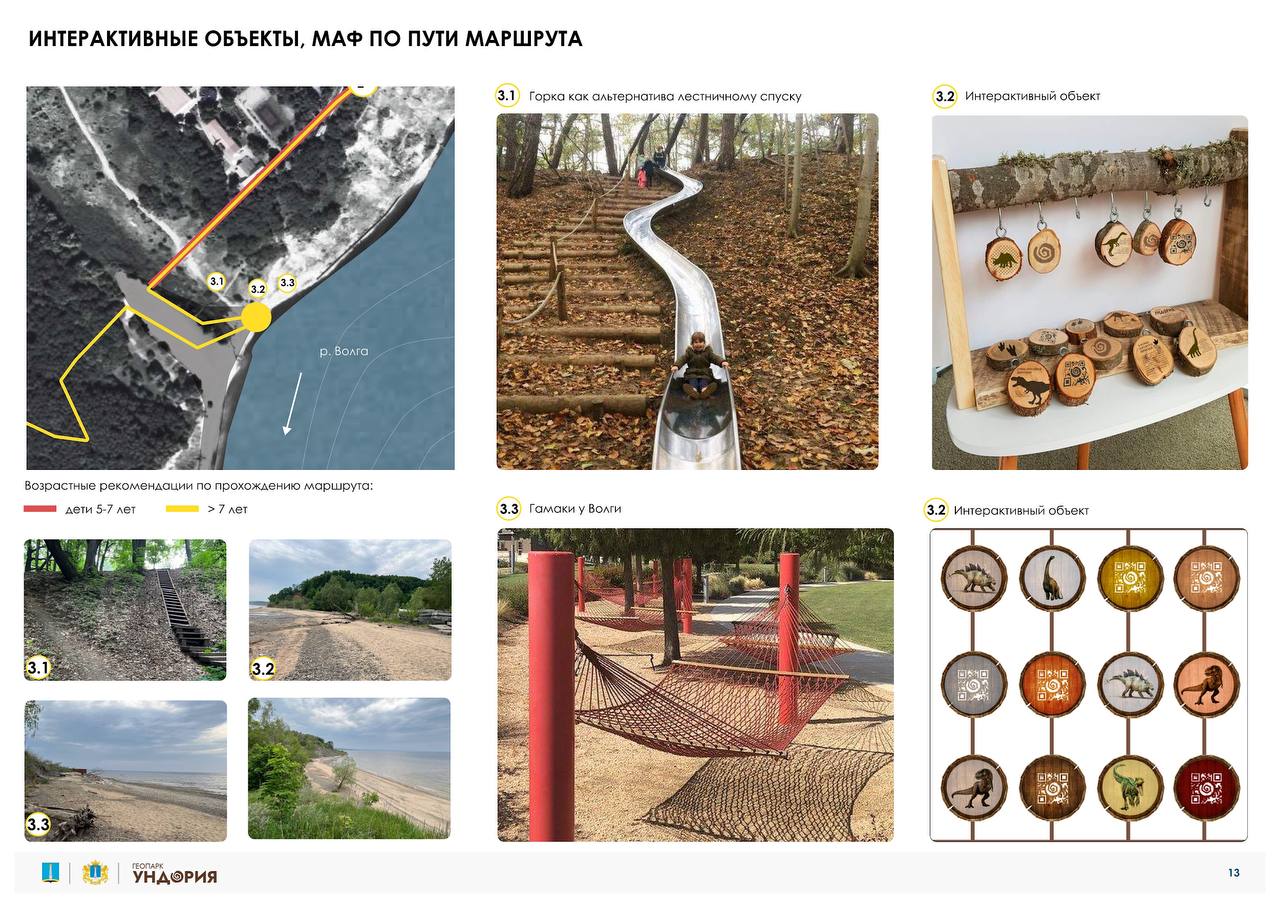 ИНТЕРАКТИВНЫЕ ОБЪЕКТЫ, МАФ ПО ПУТИ МАРШРУТА

3.1
3.2
3.3
р. Волга

Возрастные рекомендации по прохождению маршрута:
дети 5-7 лет
> 7 лет

3.1
3.2
3.3

3.1 Горка как альтернатива лестничному спуску

3.3 Гамаки у Волги

3.2 Интерактивный объект

3.2 Интерактивный объект

ГЕОПАРК УНДОРИЯ

13