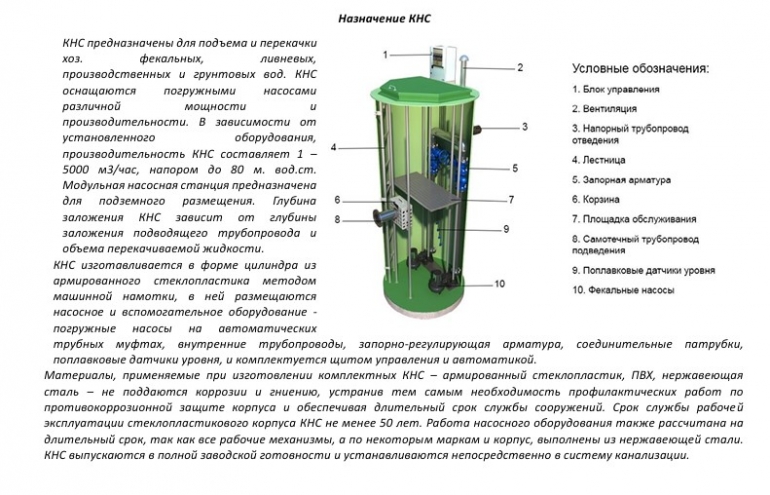 Назначение КНС

КНС предназначены для подъема и перекачки хоз. фекальных, ливневых, производственных и грунтовых вод. КНС оснащаются погружными насосами различной мощности и производительности. В зависимости от установленного оборудования, производительность КНС составляет 1 – 5000 м3/час, напором до 80 м. вод.ст. Модульная насосная станция предназначена для подземного размещения. Глубина заложения КНС зависит от глубины заложения подводящего трубопровода и объема перекачиваемой жидкости.

КНС изготавливается в форме цилиндра из армированного стеклопластика методом машинной намотки, в ней размещаются насосное и вспомогательное оборудование - погружные насосы на автоматических трубных муфтах, внутренние трубопроводы, запорно-регулирующая арматура, соединительные патрубки, поплавковые датчики уровня, и комплектуется щитом управления и автоматикой.

Материалы, применяемые при изготовлении комплектных КНС – армированный стеклопластик, ПВХ, нержавеющая сталь – не поддаются коррозии и гниению, устранив тем самым необходимость профилактических работ по противокоррозионной защите корпуса и обеспечивая длительный срок службы сооружений. Срок службы рабочей эксплуатации стеклопластикового корпуса КНС не менее 50 лет. Работа насосного оборудования также рассчитана на длительный срок, так как все рабочие механизмы, а по некоторым маркам и корпус, выполнены из нержавеющей стали. КНС выпускаются в полной заводской готовности и устанавливаются непосредственно в систему канализации.

1
2
3
4
5
6
7
8
9
10

Условные обозначения:
1. Блок управления
2. Вентиляция
3. Напорный трубопровод отведения
4. Лестница
5. Запорная арматура
6. Корзина
7. Площадка обслуживания
8. Самотечный трубопровод подведения
9. Поплавковые датчики уровня
10. Фекальные насосы